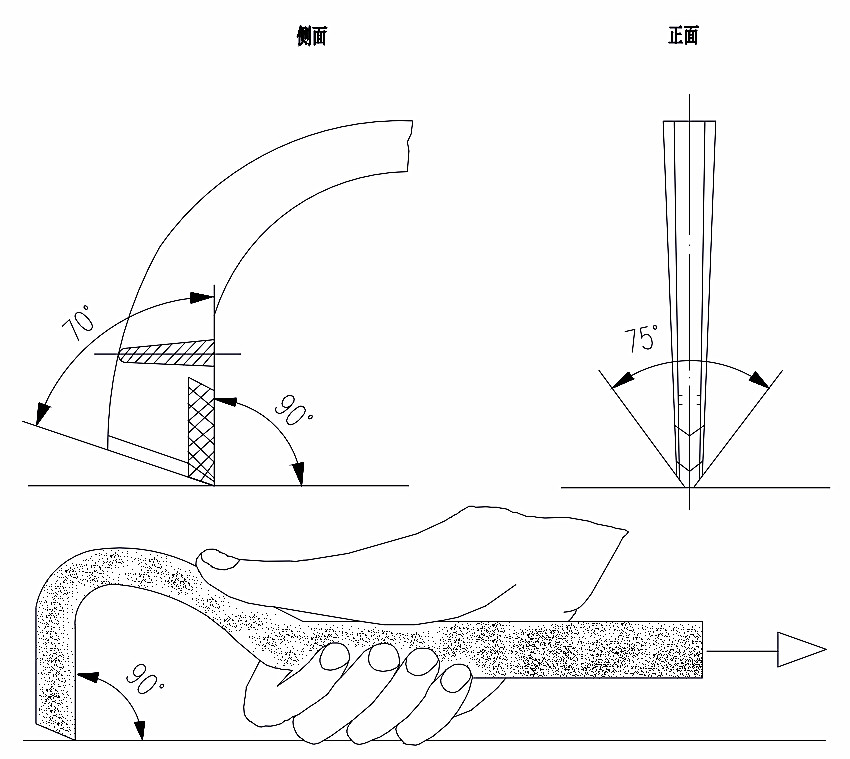 側面

正面

70°

90°

75°

90°